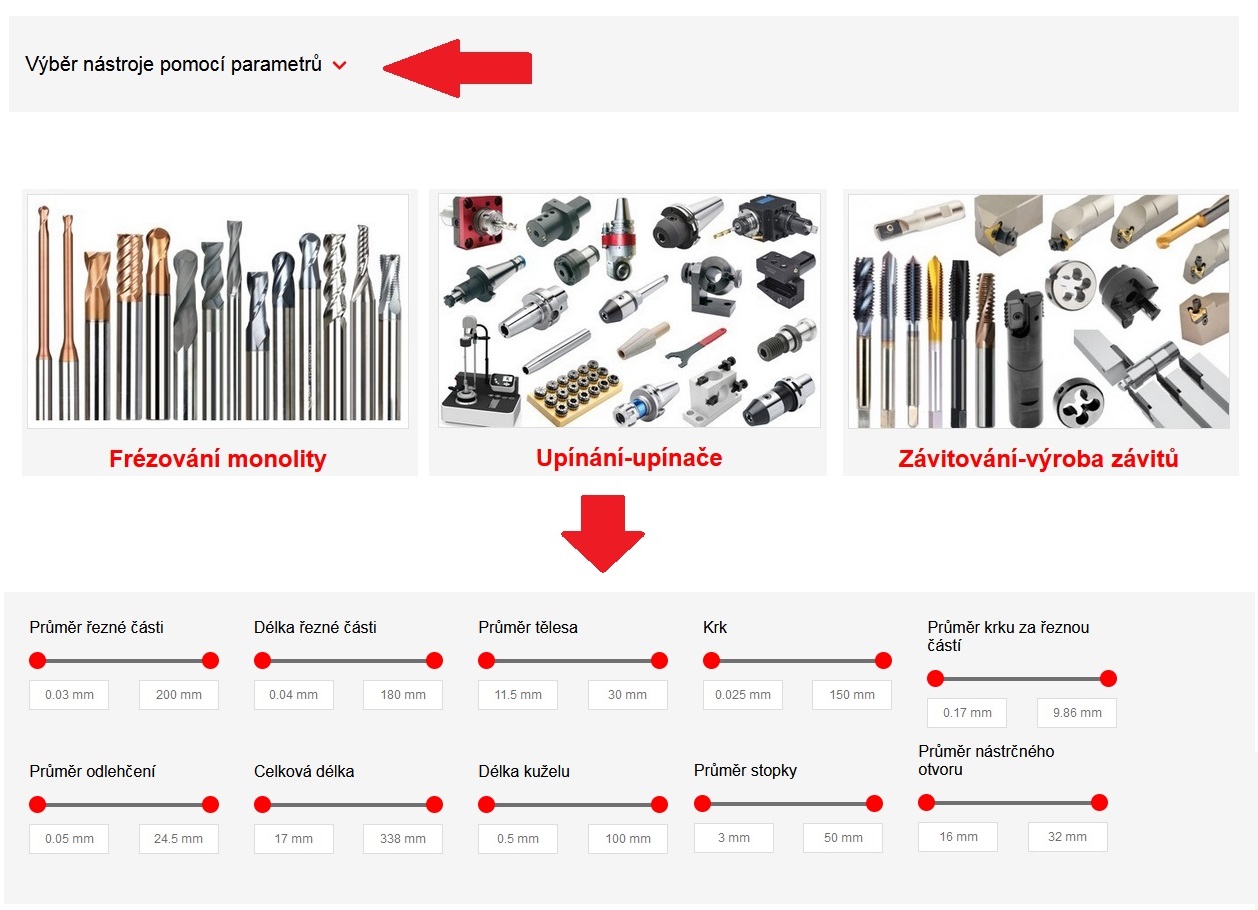 Výběr nástroje pomocí parametrů

Frézování monolity

Upínání-upínače

Závitování-výroba závitů

Průměr řezné části
0.03 mm
200 mm

Délka řezné části
0.04 mm
180 mm

Průměr tělesa
11.5 mm
30 mm

Krk
0.025 mm
150 mm

Průměr krku za řeznou částí
0.17 mm
9.86 mm

Průměr odlehčení
0.05 mm
24.5 mm

Celková délka
17 mm
338 mm

Délka kuželu
0.5 mm
100 mm

Průměr stopky
3 mm
50 mm

Průměr nástrčného otvoru
16 mm
32 mm