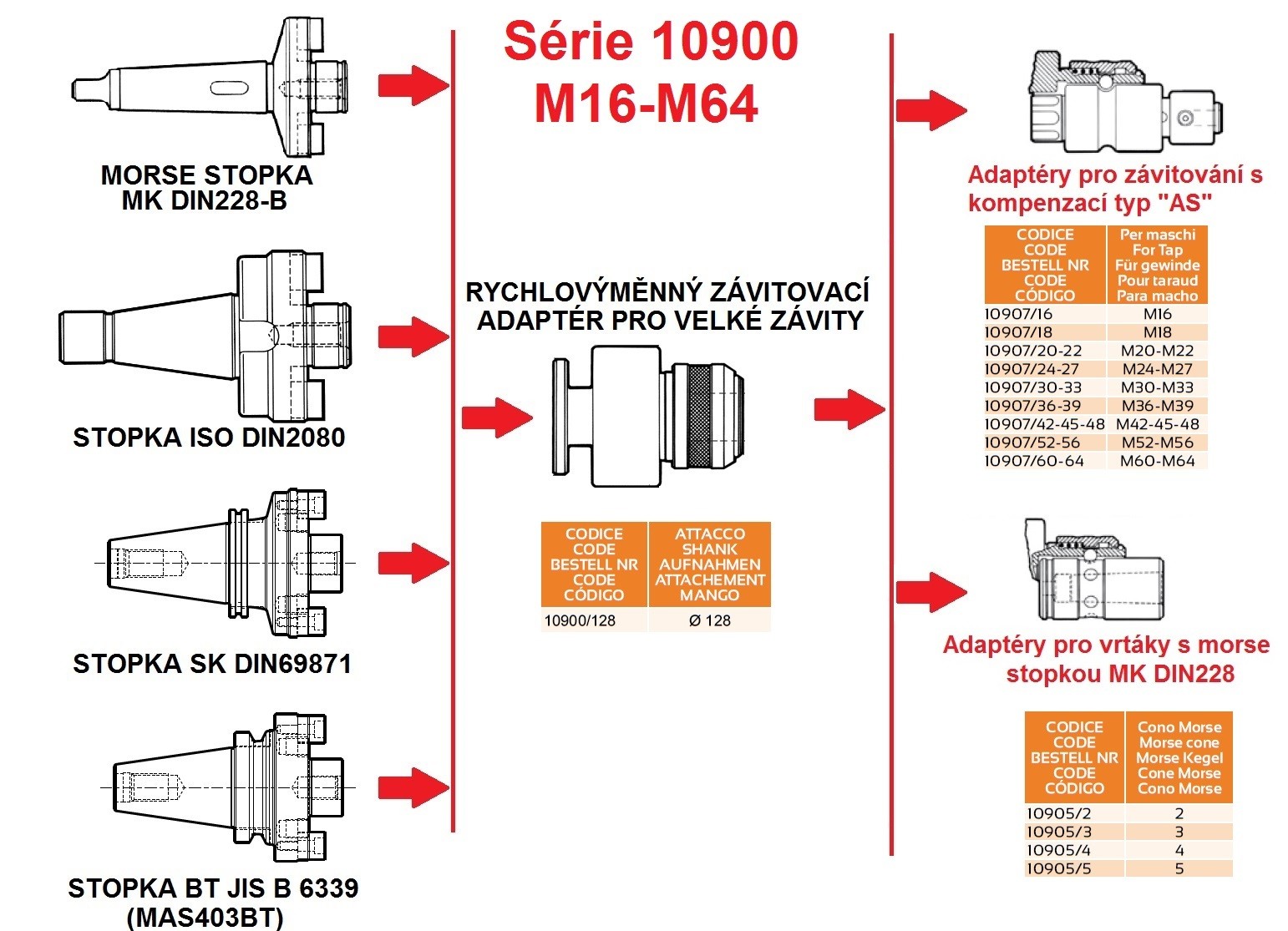 MORSE STOPKA
MK DIN228-B

STOPKA ISO DIN2080

STOPKA SK DIN69871

STOPKA BT JIS B 6339
(MAS403BT)

Série 10900
M16-M64

RYCHLOVÝMĚNNÝ ZÁVITOVACÍ
ADAPTÉR PRO VELKÉ ZÁVITY

| CODICE CODE BESTELL NR CODE CÓDIGO | ATTACCO SHANK AUFNAHMEN ATTACHEMENT MANGO |
|---|---|
| 10900/128 | Ø 128 |

Adaptéry pro závitování s kompenzací typ "AS"

| CODICE CODE BESTELL NR CODE CÓDIGO | Per maschi For Tap Für gewinde Pour taraud Para macho |
|---|---|
| 10907/16 | M16 |
| 10907/18 | M18 |
| 10907/20-22 | M20-M22 |
| 10907/24-27 | M24-M27 |
| 10907/30-33 | M30-M33 |
| 10907/36-39 | M36-M39 |
| 10907/42-45-48 | M42-45-48 |
| 10907/52-56 | M52-M56 |
| 10907/60-64 | M60-M64 |

Adaptéry pro vrtáky s morse stopkou MK DIN228

| CODICE CODE BESTELL NR CODE CÓDIGO | Cono Morse Morse cone Morse Kegel Cone Morse Cono Morse |
|---|---|
| 10905/2 | 2 |
| 10905/3 | 3 |
| 10905/4 | 4 |
| 10905/5 | 5 |