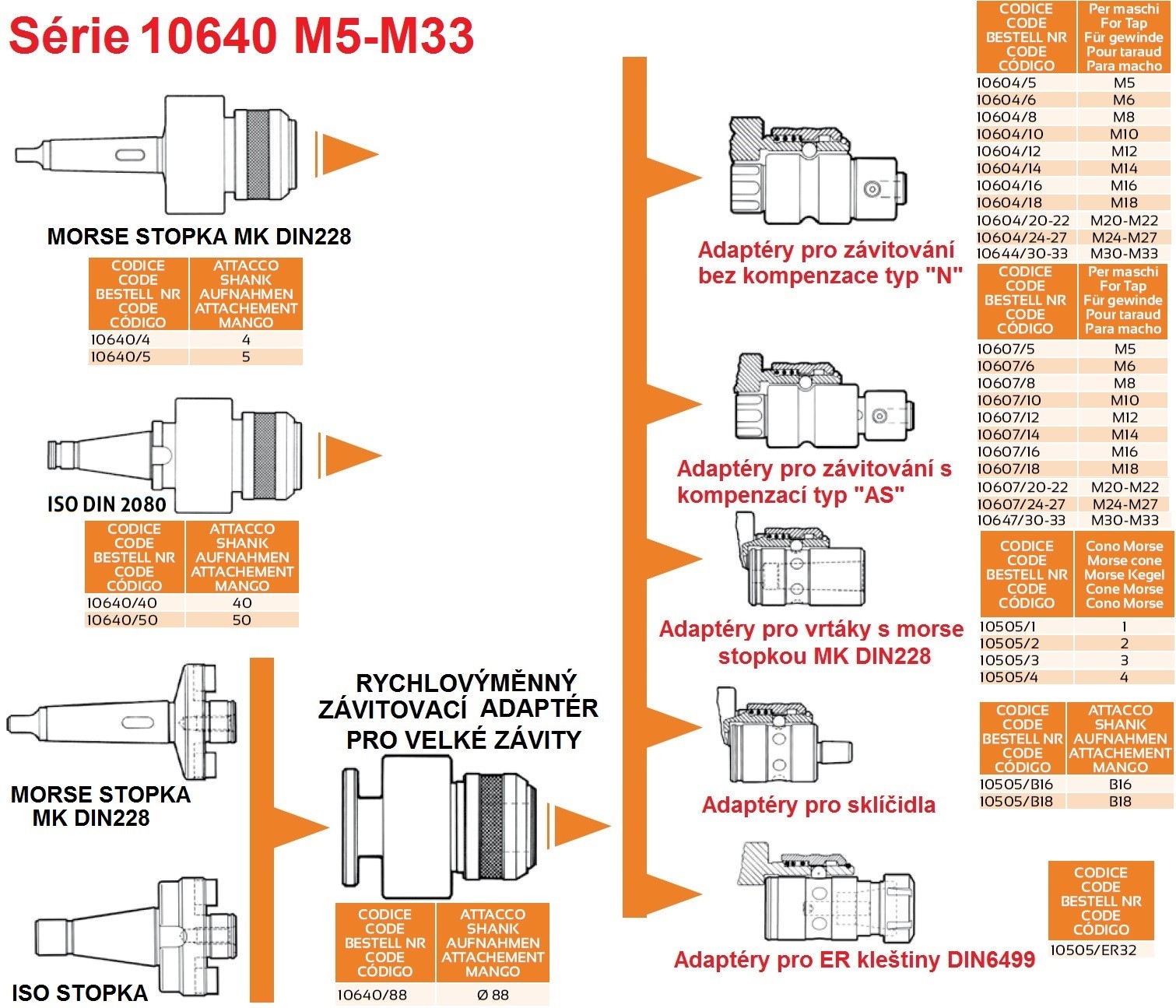 Série 10640 M5-M33

MORSE STOPKA MK DIN228

| CODICE CODE BESTELL NR CODE CÓDIGO | ATTACCO SHANK AUFNAHMEN ATTACHEMENT MANGO |
|---|---|
| 10640/4 | 4 |
| 10640/5 | 5 |

ISO DIN 2080

| CODICE CODE BESTELL NR CODE CÓDIGO | ATTACCO SHANK AUFNAHMEN ATTACHEMENT MANGO |
|---|---|
| 10640/40 | 40 |
| 10640/50 | 50 |

MORSE STOPKA MK DIN228

ISO STOPKA

RYCHLOVÝMĚNNÝ ZÁVITOVACÍ ADAPTÉR PRO VELKÉ ZÁVITY

| CODICE CODE BESTELL NR CODE CÓDIGO | ATTACCO SHANK AUFNAHMEN ATTACHEMENT MANGO |
|---|---|
| 10640/88 | Ø 88 |

Adaptéry pro závitování bez kompenzace typ "N"

| CODICE CODE BESTELL NR CODE CÓDIGO | Per maschi For Tap Für gewinde Pour taraud Para macho |
|---|---|
| 10604/5 | M5 |
| 10604/6 | M6 |
| 10604/8 | M8 |
| 10604/10 | M10 |
| 10604/12 | M12 |
| 10604/14 | M14 |
| 10604/16 | M16 |
| 10604/18 | M18 |
| 10604/20-22 | M20-M22 |
| 10604/24-27 | M24-M27 |
| 10644/30-33 | M30-M33 |

Adaptéry pro závitování s kompenzací typ "AS"

| CODICE CODE BESTELL NR CODE CÓDIGO | Per maschi For Tap Für gewinde Pour taraud Para macho |
|---|---|
| 10607/5 | M5 |
| 10607/6 | M6 |
| 10607/8 | M8 |
| 10607/10 | M10 |
| 10607/12 | M12 |
| 10607/14 | M14 |
| 10607/16 | M16 |
| 10607/18 | M18 |
| 10607/20-22 | M20-M22 |
| 10607/24-27 | M24-M27 |
| 10647/30-33 | M30-M33 |

Adaptéry pro vrtáky s morse stopkou MK DIN228

| CODICE CODE BESTELL NR CODE CÓDIGO | Cono Morse Morse cone Morse Kegel Cone Morse Cono Morse |
|---|---|
| 10505/1 | 1 |
| 10505/2 | 2 |
| 10505/3 | 3 |
| 10505/4 | 4 |

Adaptéry pro sklíčidla

| CODICE CODE BESTELL NR CODE CÓDIGO | ATTACCO SHANK AUFNAHMEN ATTACHEMENT MANGO |
|---|---|
| 10505/B16 | B16 |
| 10505/B18 | B18 |

Adaptéry pro ER kleštiny DIN6499

| CODICE CODE BESTELL NR CODE CÓDIGO |
|---|
| 10505/ER32 |