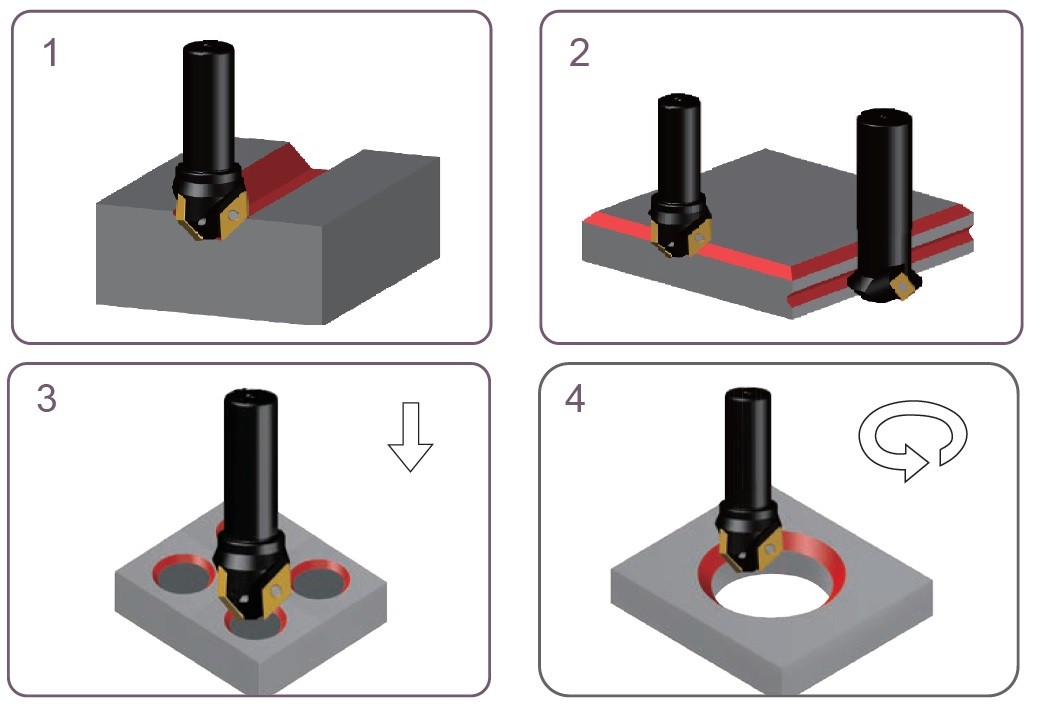 1

2

3

4