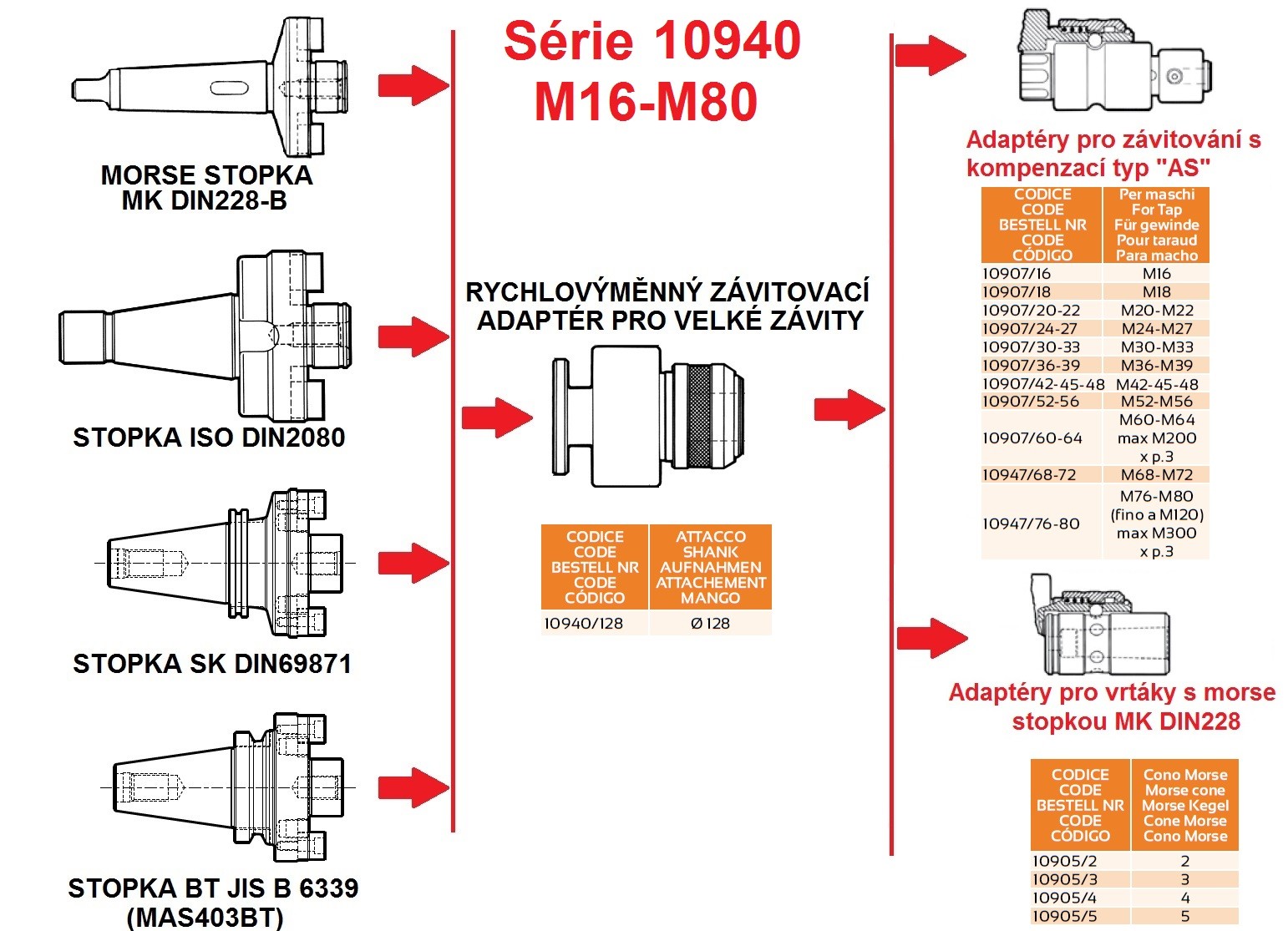 MORSE STOPKA
MK DIN228-B

STOPKA ISO DIN2080

STOPKA SK DIN69871

STOPKA BT JIS B 6339
(MAS403BT)

Série 10940
M16-M80

RYCHLOVÝMĚNNÝ ZÁVITOVACÍ
ADAPTÉR PRO VELKÉ ZÁVITY

| CODICE CODE BESTELL NR CODE CÓDIGO | ATTACCO SHANK AUFNAHMEN ATTACHEMENT MANGO |
|---|---|
| 10940/128 | Ø 128 |

Adaptéry pro závitování s kompenzací typ "AS"

| CODICE CODE BESTELL NR CODE CÓDIGO | Per maschi For Tap Für gewinde Pour taraud Para macho |
|---|---|
| 10907/16 | M16 |
| 10907/18 | M18 |
| 10907/20-22 | M20-M22 |
| 10907/24-27 | M24-M27 |
| 10907/30-33 | M30-M33 |
| 10907/36-39 | M36-M39 |
| 10907/42-45-48 | M42-45-48 |
| 10907/52-56 | M52-M56 |
| 10907/60-64 | M60-M64 max M200 x p.3 |
| 10947/68-72 | M68-M72 |
| 10947/76-80 | M76-M80 (fino a M120) max M300 x p.3 |

Adaptéry pro vrtáky s morse stopkou MK DIN228

| CODICE CODE BESTELL NR CODE CÓDIGO | Cono Morse Morse cone Morse Kegel Cone Morse Cono Morse |
|---|---|
| 10905/2 | 2 |
| 10905/3 | 3 |
| 10905/4 | 4 |
| 10905/5 | 5 |