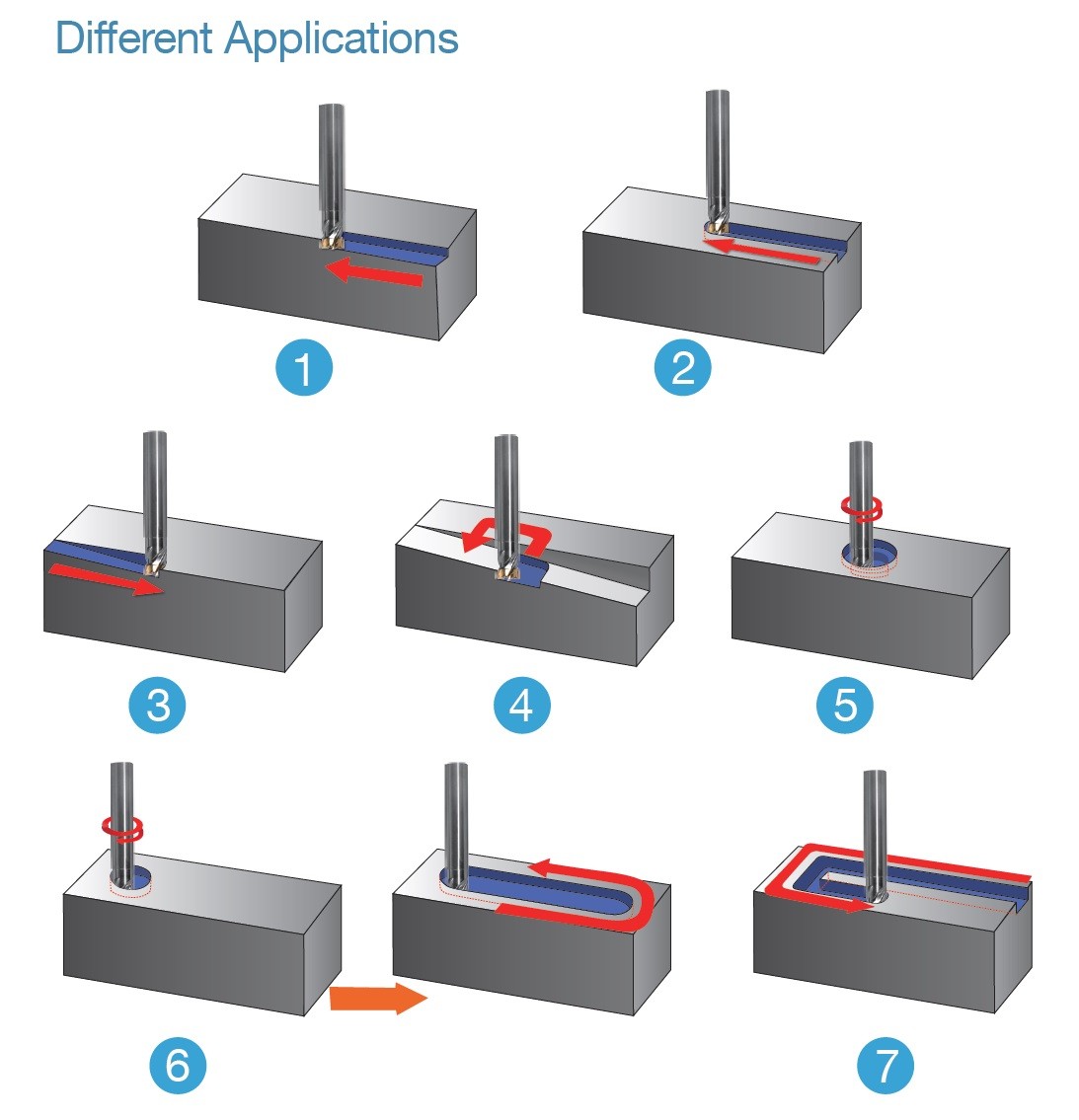 Different Applications

1

2

3

4

5

6

7