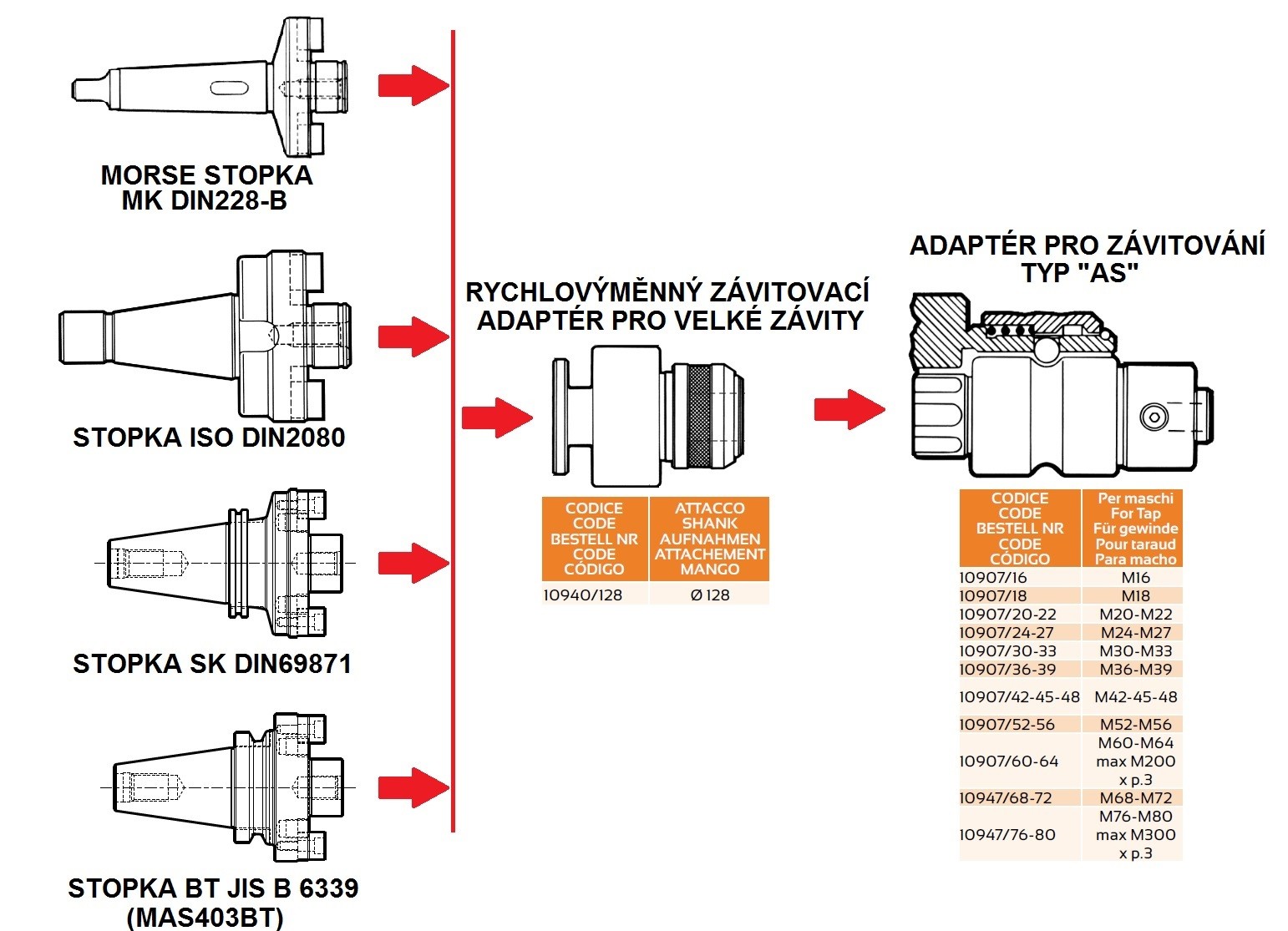 MORSE STOPKA
MK DIN228-B

STOPKA ISO DIN2080

STOPKA SK DIN69871

STOPKA BT JIS B 6339
(MAS403BT)

RYCHLOVÝMĚNNÝ ZÁVITOVACÍ
ADAPTÉR PRO VELKÉ ZÁVITY

| CODICE CODE BESTELL NR CODE CÓDIGO | ATTACCO SHANK AUFNAHMEN ATTACHEMENT MANGO |
|---|---|
| 10940/128 | Ø 128 |

ADAPTÉR PRO ZÁVITOVÁNÍ
TYP "AS"

| CODICE CODE BESTELL NR CODE CÓDIGO | Per maschi For Tap Für gewinde Pour taraud Para macho |
|---|---|
| 10907/16 | M16 |
| 10907/18 | M18 |
| 10907/20-22 | M20-M22 |
| 10907/24-27 | M24-M27 |
| 10907/30-33 | M30-M33 |
| 10907/36-39 | M36-M39 |
| 10907/42-45-48 | M42-45-48 |
| 10907/52-56 | M52-M56 |
| 10907/60-64 | M60-M64 max M200 x p.3 |
| 10947/68-72 | M68-M72 |
| 10947/76-80 | M76-M80 max M300 x p.3 |