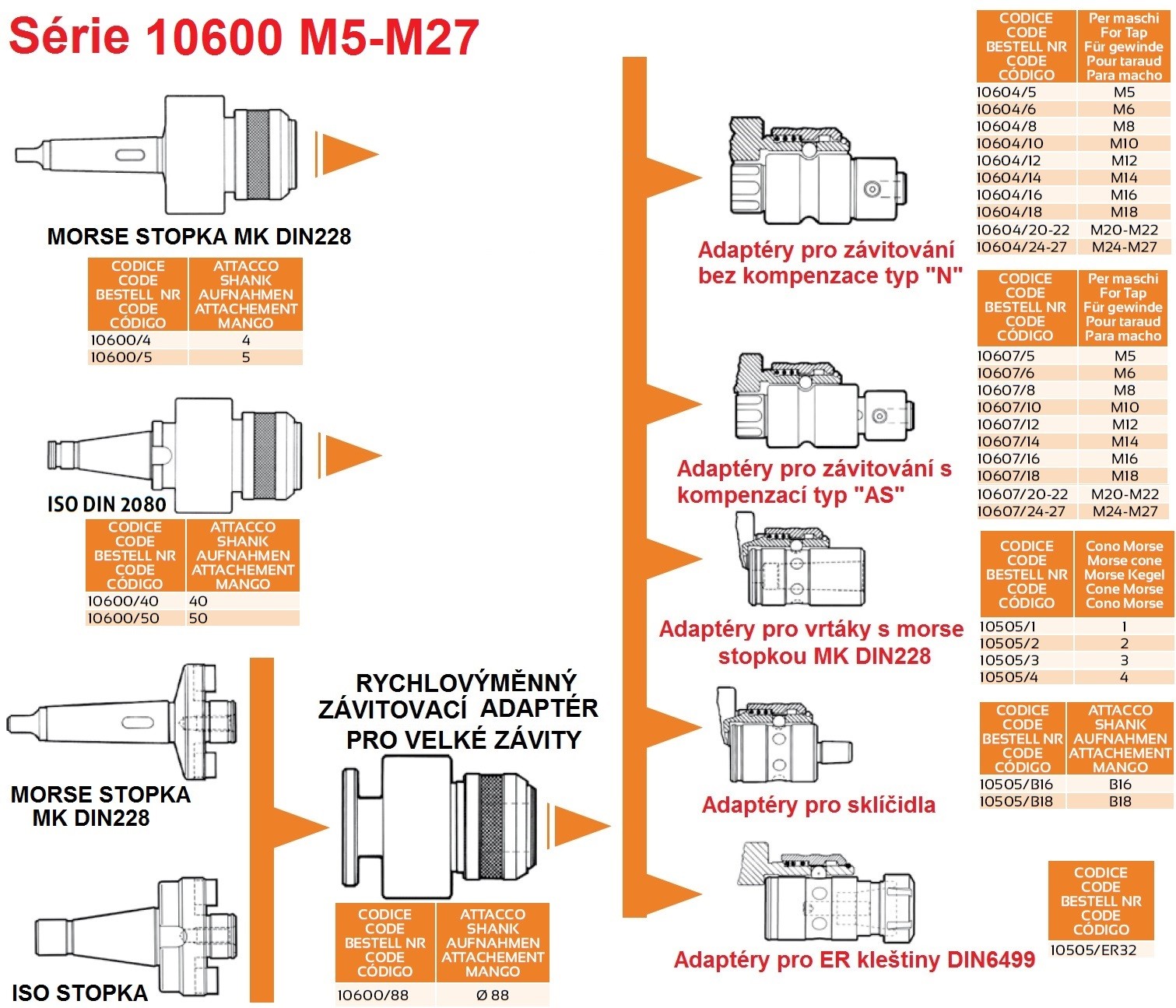 Série 10600 M5-M27

MORSE STOPKA MK DIN228

| CODICE CODE BESTELL NR CODE CÓDIGO | ATTACCO SHANK AUFNAHMEN ATTACHEMENT MANGO |
|---|---|
| 10600/4 | 4 |
| 10600/5 | 5 |

ISO DIN 2080

| CODICE CODE BESTELL NR CODE CÓDIGO | ATTACCO SHANK AUFNAHMEN ATTACHEMENT MANGO |
|---|---|
| 10600/40 | 40 |
| 10600/50 | 50 |

MORSE STOPKA MK DIN228

ISO STOPKA

RYCHLOVÝMĚNNÝ ZÁVITOVACÍ ADAPTÉR PRO VELKÉ ZÁVITY

| CODICE CODE BESTELL NR CODE CÓDIGO | ATTACCO SHANK AUFNAHMEN ATTACHEMENT MANGO |
|---|---|
| 10600/88 | Ø 88 |

Adaptéry pro závitování bez kompenzace typ "N"

| CODICE CODE BESTELL NR CODE CÓDIGO | Per maschi For Tap Für gewinde Pour taraud Para macho |
|---|---|
| 10604/5 | M5 |
| 10604/6 | M6 |
| 10604/8 | M8 |
| 10604/10 | M10 |
| 10604/12 | M12 |
| 10604/14 | M14 |
| 10604/16 | M16 |
| 10604/18 | M18 |
| 10604/20-22 | M20-M22 |
| 10604/24-27 | M24-M27 |

Adaptéry pro závitování s kompenzací typ "AS"

| CODICE CODE BESTELL NR CODE CÓDIGO | Per maschi For Tap Für gewinde Pour taraud Para macho |
|---|---|
| 10607/5 | M5 |
| 10607/6 | M6 |
| 10607/8 | M8 |
| 10607/10 | M10 |
| 10607/12 | M12 |
| 10607/14 | M14 |
| 10607/16 | M16 |
| 10607/18 | M18 |
| 10607/20-22 | M20-M22 |
| 10607/24-27 | M24-M27 |

Adaptéry pro vrtáky s morse stopkou MK DIN228

| CODICE CODE BESTELL NR CODE CÓDIGO | Cono Morse Morse cone Morse Kegel Cone Morse Cono Morse |
|---|---|
| 10505/1 | 1 |
| 10505/2 | 2 |
| 10505/3 | 3 |
| 10505/4 | 4 |

Adaptéry pro sklíčidla

| CODICE CODE BESTELL NR CODE CÓDIGO | ATTACCO SHANK AUFNAHMEN ATTACHEMENT MANGO |
|---|---|
| 10505/B16 | B16 |
| 10505/B18 | B18 |

Adaptéry pro ER kleštiny DIN6499

| CODICE CODE BESTELL NR CODE CÓDIGO |
|---|
| 10505/ER32 |