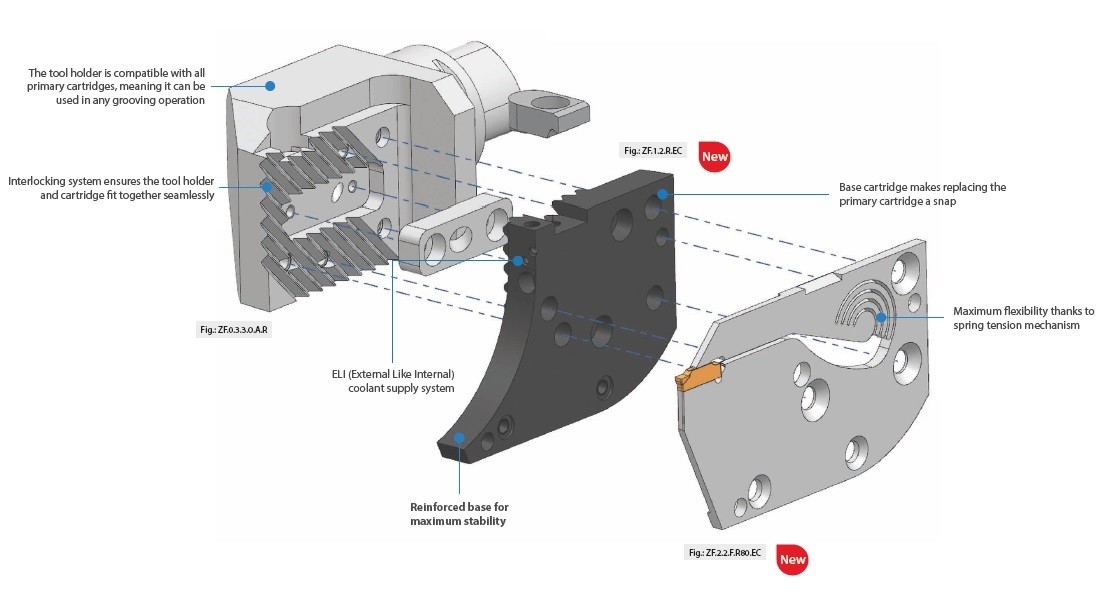 The tool holder is compatible with all primary cartridges, meaning it can be used in any grooving operation

Interlocking system ensures the tool holder and cartridge fit together seamlessly

Fig.: ZF.0.3.3.0.A.R

Fig.: ZF.1.2.R.EC

New

Base cartridge makes replacing the primary cartridge a snap

Maximum flexibility thanks to spring tension mechanism

ELI (External Like Internal) coolant supply system

Reinforced base for maximum stability

Fig.: ZF.2.2.F.R80.EC

New