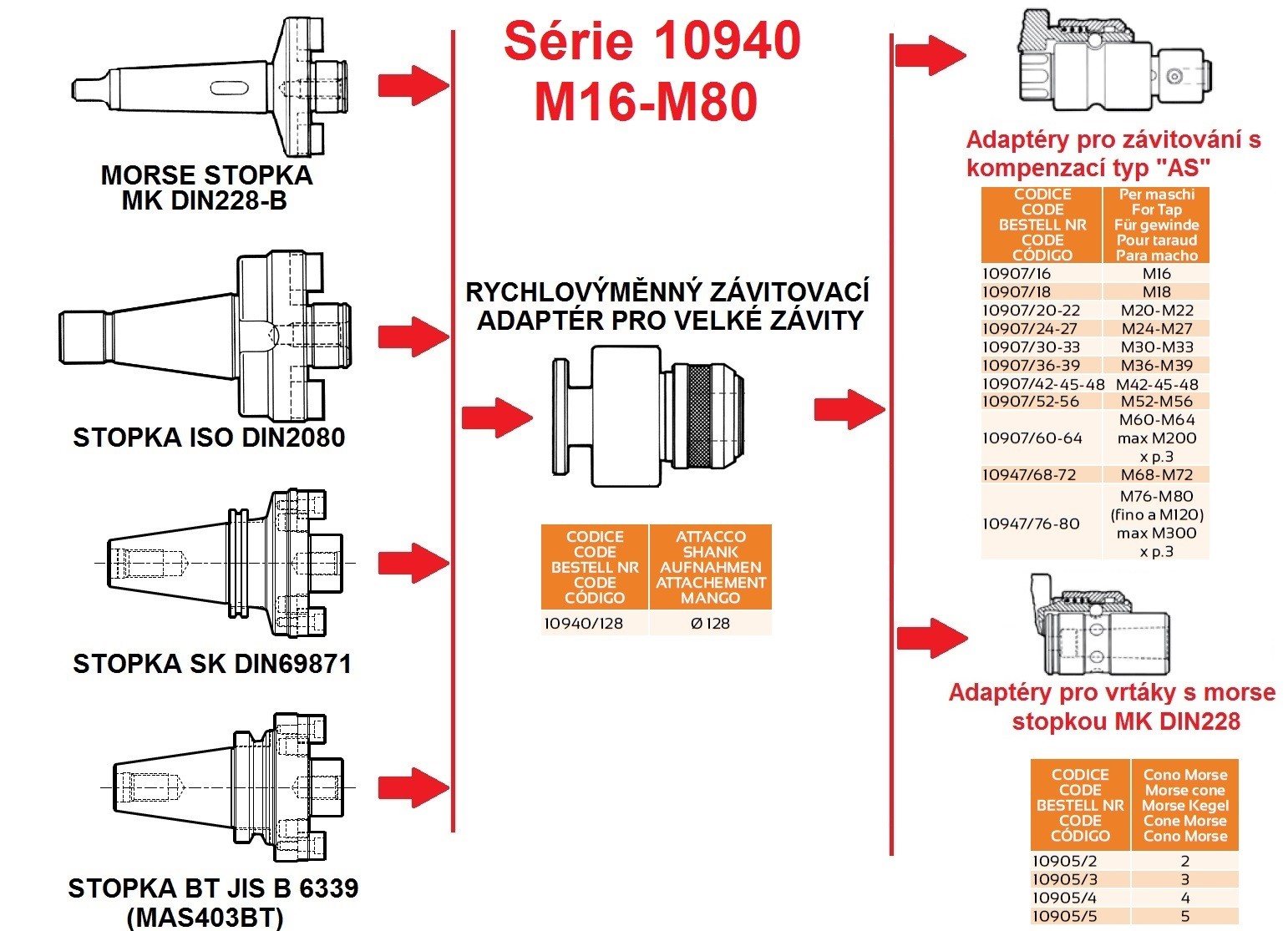 MORSE STOPKA
MK DIN228-B

STOPKA ISO DIN2080

STOPKA SK DIN69871

STOPKA BT JIS B 6339
(MAS403BT)

Série 10940
M16-M80

RYCHLOVÝMĚNNÝ ZÁVITOVACÍ ADAPTÉR PRO VELKÉ ZÁVITY

| CODICE CODE BESTELL NR CODE CÓDIGO | ATTACCO SHANK AUFNAHMEN ATTACHEMENT MANGO |
|---|---|
| 10940/128 | Ø 128 |

Adaptéry pro závitování s kompenzací typ "AS"

| CODICE CODE BESTELL NR CODE CÓDIGO | Per maschi For Tap Für gewinde Pour taraud Para macho |
|---|---|
| 10907/16 | M16 |
| 10907/18 | M18 |
| 10907/20-22 | M20-M22 |
| 10907/24-27 | M24-M27 |
| 10907/30-33 | M30-M33 |
| 10907/36-39 | M36-M39 |
| 10907/42-45-48 | M42-45-48 |
| 10907/52-56 | M52-M56 |
| 10907/60-64 | M60-M64 max M200 x p.3 |
| 10947/68-72 | M68-M72 |
| 10947/76-80 | M76-M80 (fino a M120) max M300 x p.3 |

Adaptéry pro vrtáky s morse stopkou MK DIN228

| CODICE CODE BESTELL NR CODE CÓDIGO | Cono Morse Morse cone Morse Kegel Cone Morse Cono Morse |
|---|---|
| 10905/2 | 2 |
| 10905/3 | 3 |
| 10905/4 | 4 |
| 10905/5 | 5 |