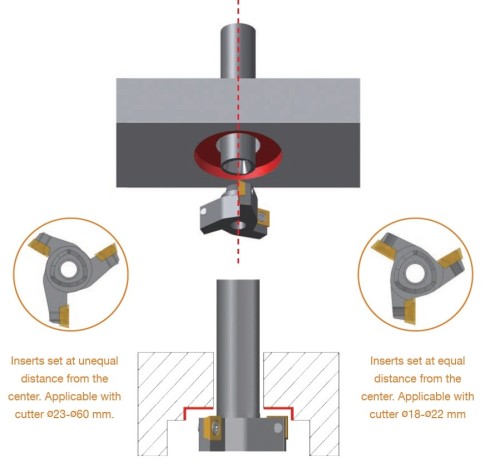 Inserts set at unequal distance from the center. Applicable with cutter ø23-ø60 mm.

Inserts set at equal distance from the center. Applicable with cutter ø18-ø22 mm