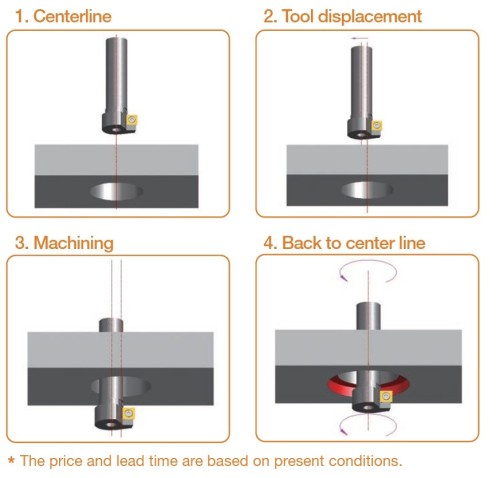 1. Centerline

2. Tool displacement

3. Machining

4. Back to center line

* The price and lead time are based on present conditions.