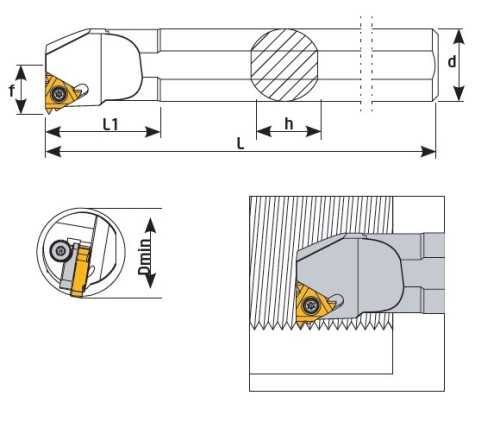 f
d
L1
h
L
Dmin