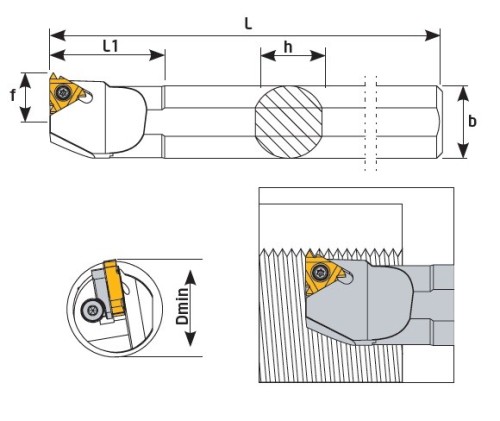 L
L1
h
f
b
Dmin