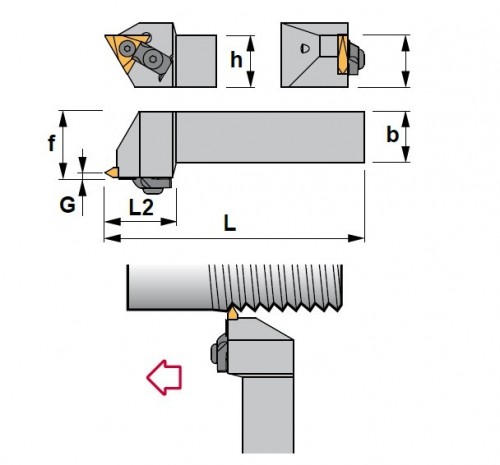 h

f

b

G

L2

L