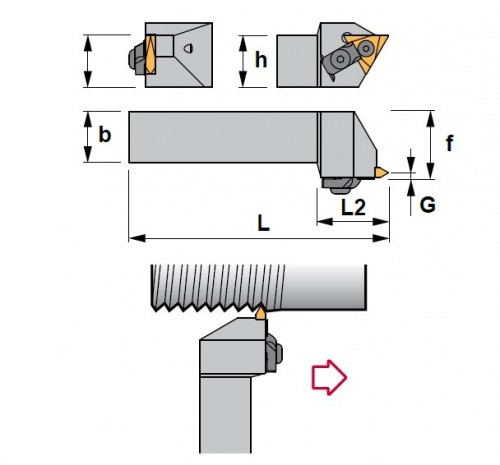 h
b
f
G
L2
L