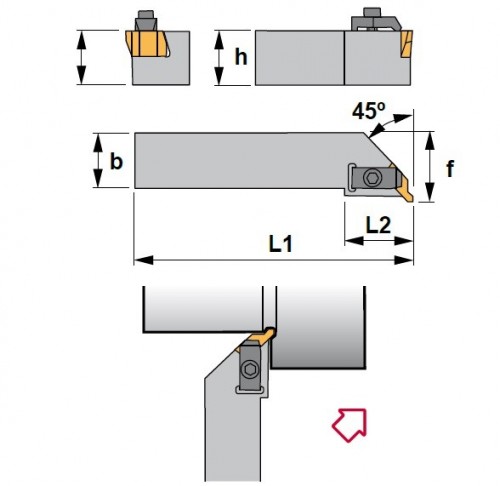 h
45º
b
f
L2
L1