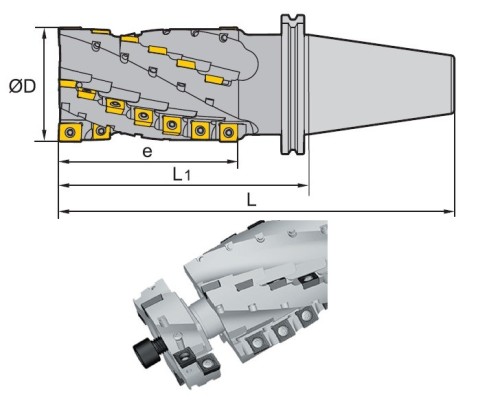 ØD
e
$L_1$
L