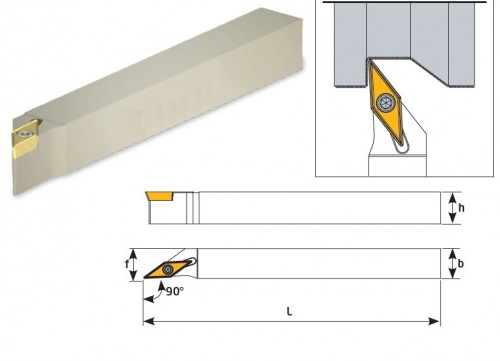 h

f

b

90°

L