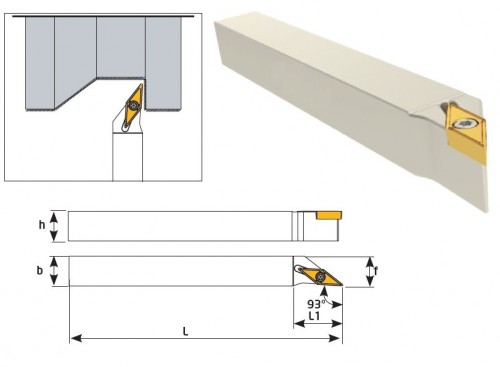 h
b
f
93°
L1
L