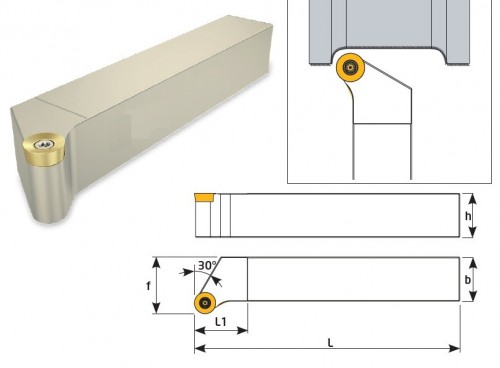 h

30°

f

b

L1

L