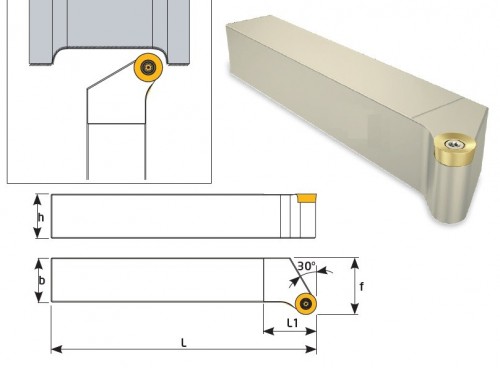 h

b

30°

f

L1

L