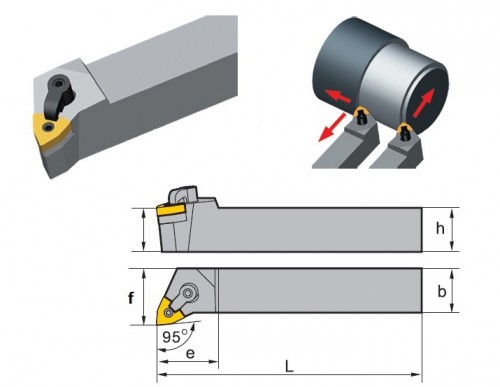 h
f
b
95°
e
L