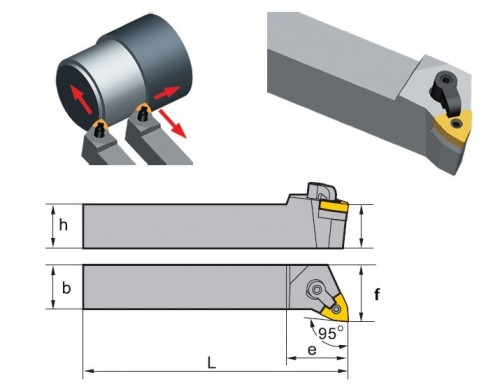 h

b

f

95°

e

L