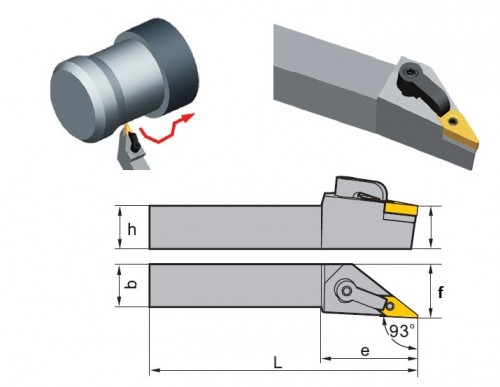 h
b
f
93°
e
L