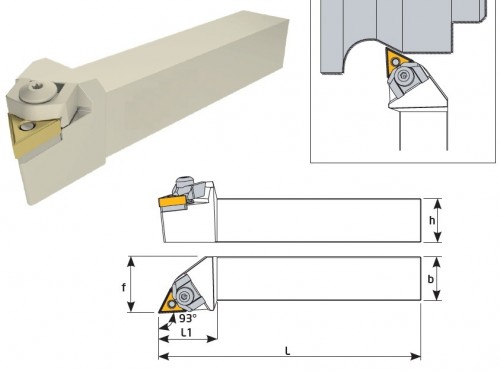 h
f
b
93°
L1
L