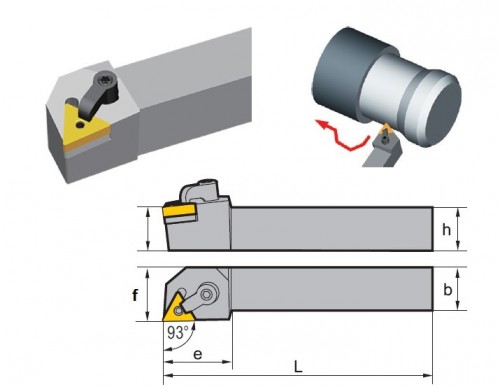 h

f

b

93°

e

L