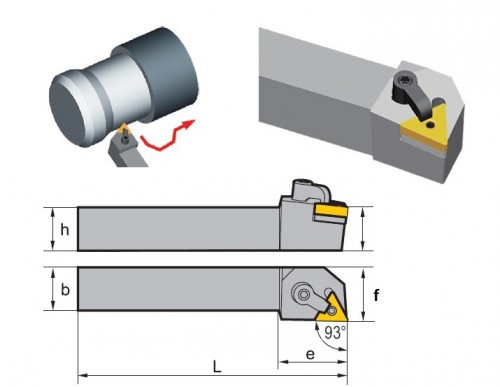 h
b
f
93°
e
L