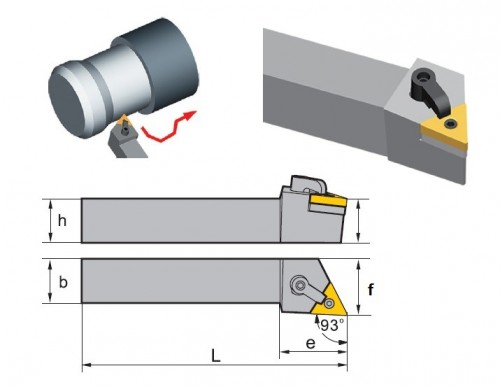 h

b

f

93°

e

L