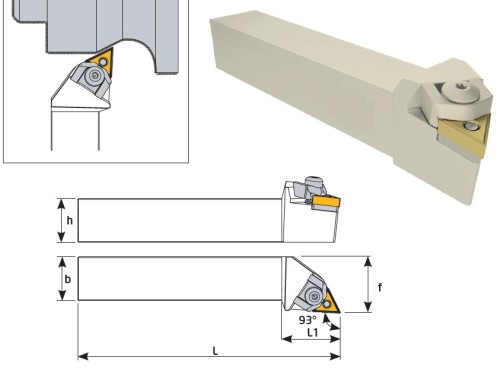 h
b
f
93°
L1
L