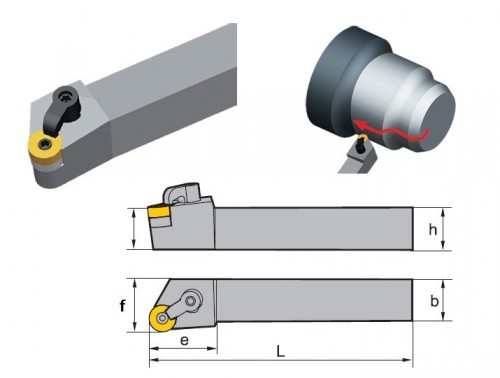 h
f
b
e
L