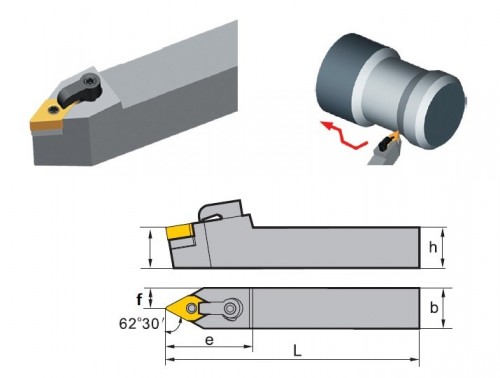 h
f
b
62°30′
e
L