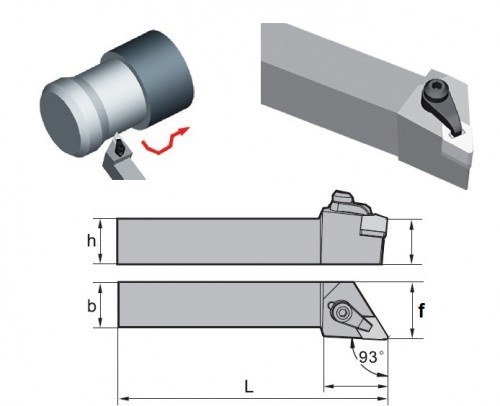 h
b
f
93°
L