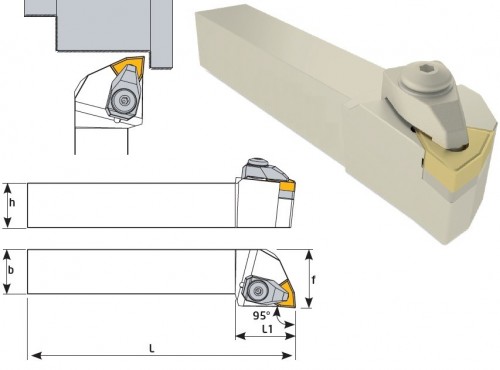 h
b
f
95°
L1
L