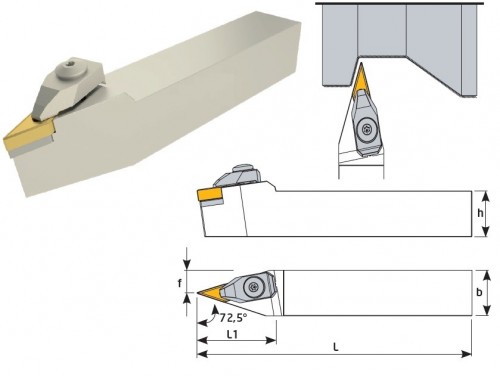 h

f

b

72,5°

L1

L