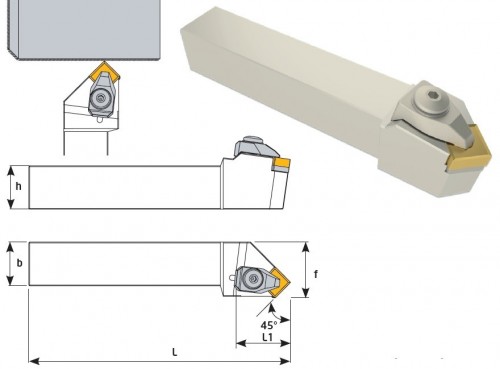 h
b
f
45°
L1
L