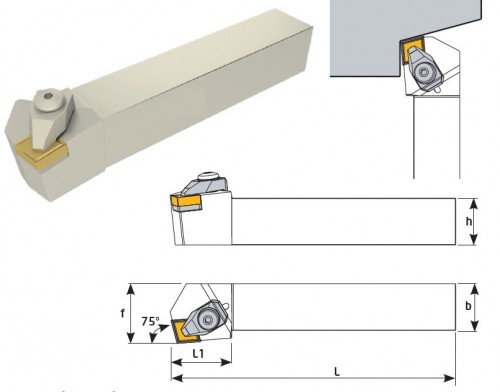 h

f

75°

b

L1

L