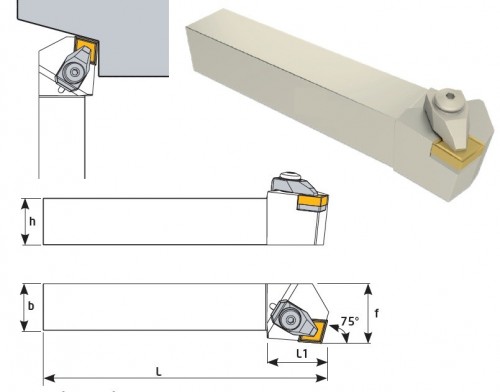 h

b

75°

f

L1

L