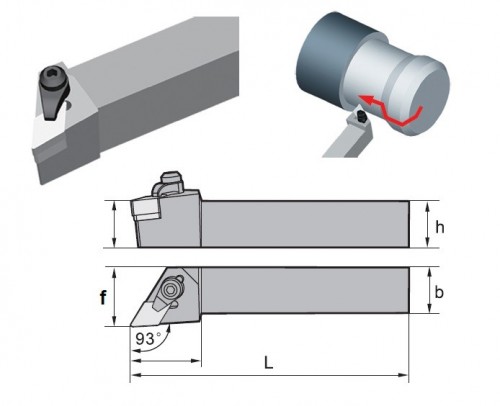 h

f

b

93°

L