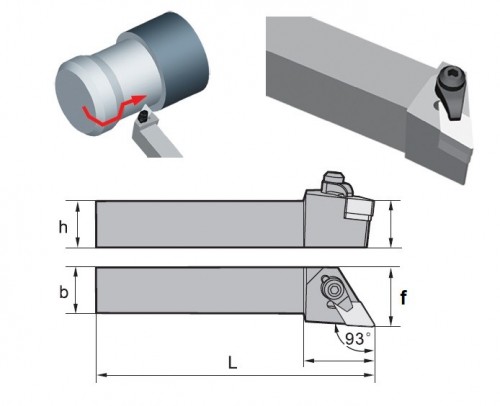 h
b
f
93°
L