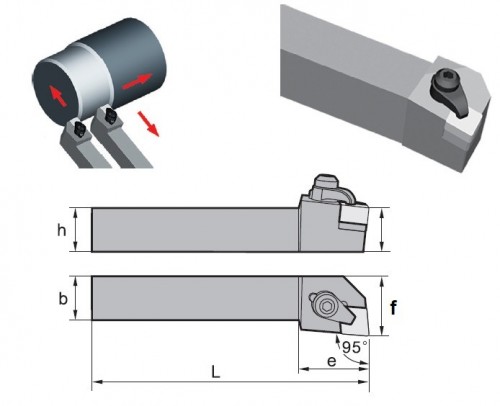 h

b

f

95°

e

L