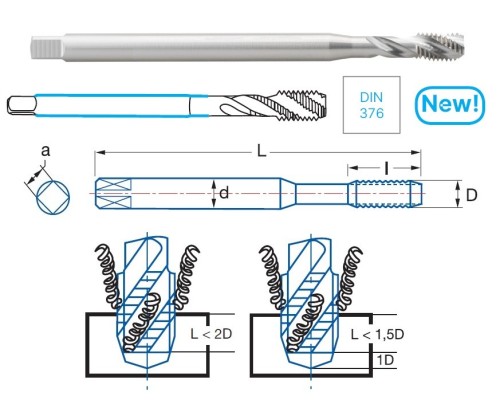 DIN
376

New!

a

L

l

d

D

L < 2D

L < 1,5D

1D