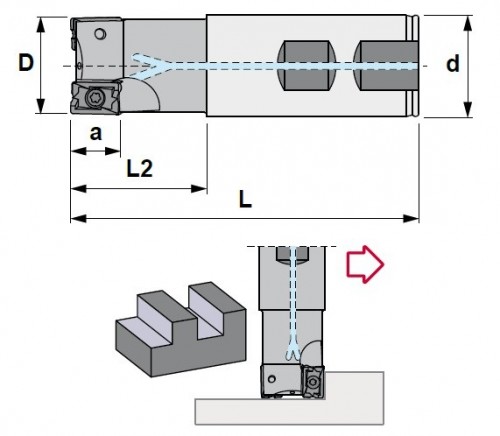 D
d
a
L2
L