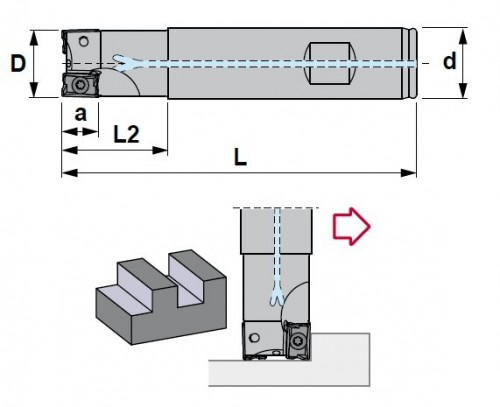 D
d
a
L2
L