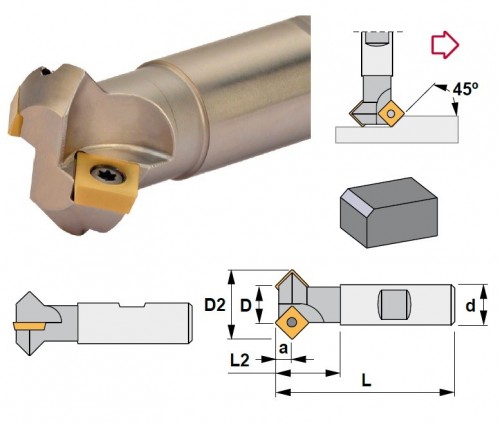 45º

D2
D
d
a
L2
L