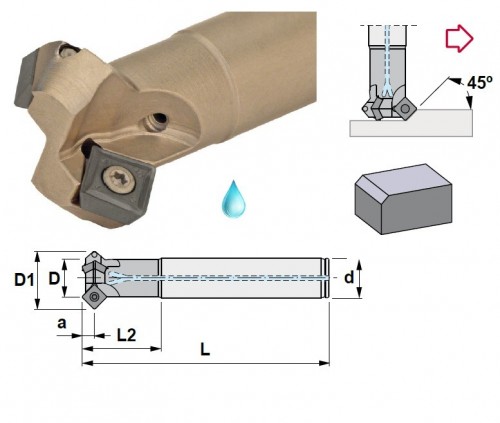 45º

D1
D
d
a
L2
L