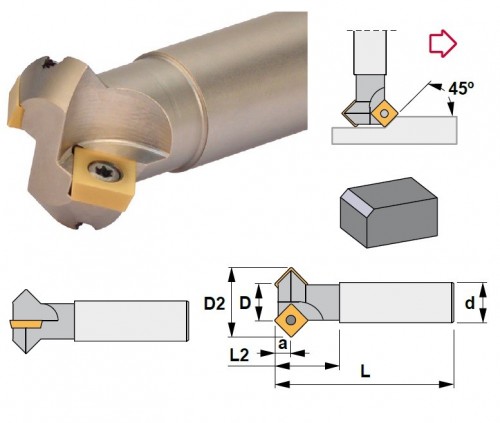 45º

D2
D
d
a
L2
L