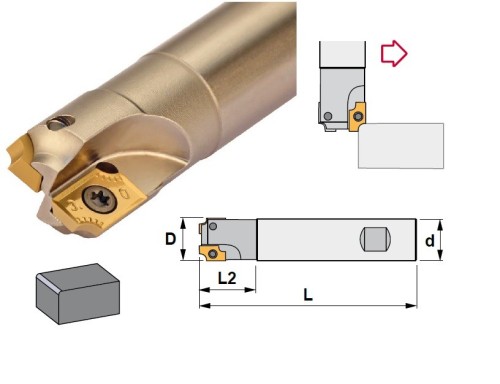 D
d
L2
L