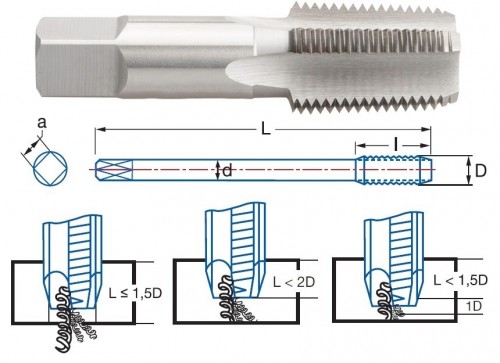 a
L
l
d
D
L ≤ 1,5D
L < 2D
L < 1,5D
1D