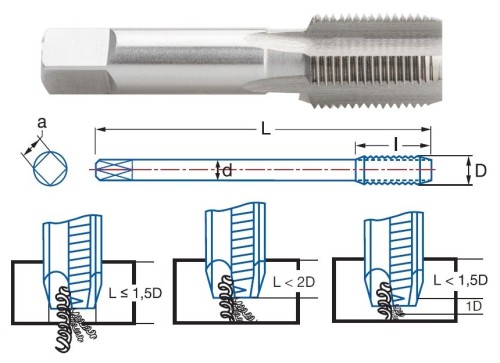 a

L

l

d

D

L ≤ 1,5D

L < 2D

L < 1,5D

1D